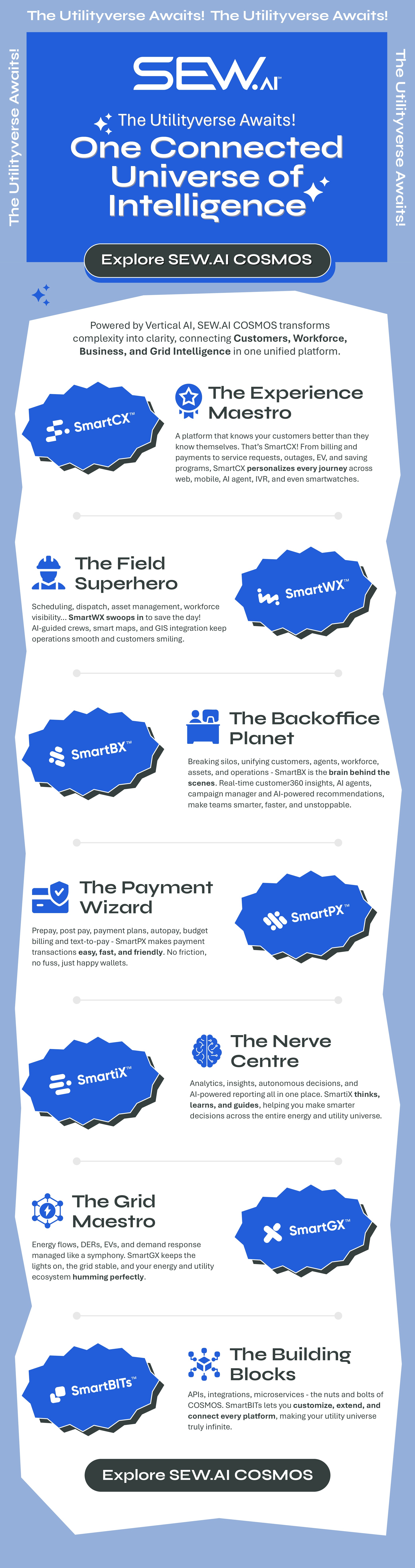 The Utilityverse Awaits! The Utilityverse Awaits!

The Utilityverse Awaits!

The Utilityverse Awaits!

SEW.AI

The Utilityverse Awaits!

One Connected Universe of Intelligence

Explore SEW.AI COSMOS

Powered by Vertical AI, SEW.AI COSMOS transforms complexity into clarity, connecting Customers, Workforce, Business, and Grid Intelligence in one unified platform.

SmartCX™

The Experience Maestro

A platform that knows your customers better than they know themselves. That's SmartCX! From billing and payments to service requests, outages, EV, and saving programs, SmartCX personalizes every journey across web, mobile, AI agent, IVR, and even smartwatches.

The Field Superhero

Scheduling, dispatch, asset management, workforce visibility... SmartWX swoops in to save the day! AI-guided crews, smart maps, and GIS integration keep operations smooth and customers smiling.

SmartWX™

SmartBX™

The Backoffice Planet

Breaking silos, unifying customers, agents, workforce, assets, and operations - SmartBX is the brain behind the scenes. Real-time customer360 insights, AI agents, campaign manager and AI-powered recommendations, make teams smarter, faster, and unstoppable.

The Payment Wizard

Prepay, post pay, payment plans, autopay, budget billing and text-to-pay - SmartPX makes payment transactions easy, fast, and friendly. No friction, no fuss, just happy wallets.

SmartPX™

SmartiX™

The Nerve Centre

Analytics, insights, autonomous decisions, and AI-powered reporting all in one place. SmartiX thinks, learns, and guides, helping you make smarter decisions across the entire energy and utility universe.

The Grid Maestro

Energy flows, DERs, EVs, and demand response managed like a symphony. SmartGX keeps the lights on, the grid stable, and your energy and utility ecosystem humming perfectly.

SmartGX™

SmartBITs™

The Building Blocks

APIs, integrations, microservices - the nuts and bolts of COSMOS. SmartBITs lets you customize, extend, and connect every platform, making your utility universe truly infinite.

Explore SEW.AI COSMOS